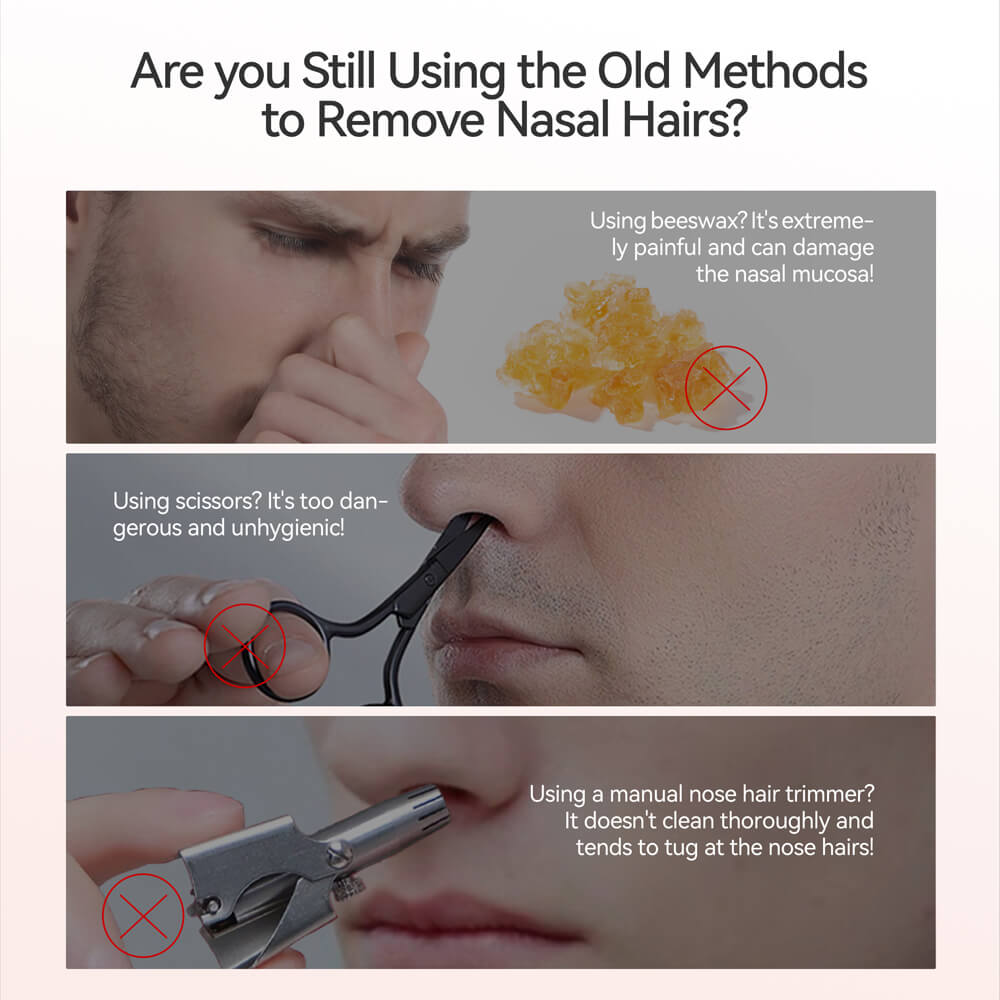 Are you Still Using the Old Methods to Remove Nasal Hairs?

Using beeswax? It's extremely painful and can damage the nasal mucosa!

Using scissors? It's too dangerous and unhygienic!

Using a manual nose hair trimmer? It doesn't clean thoroughly and tends to tug at the nose hairs!